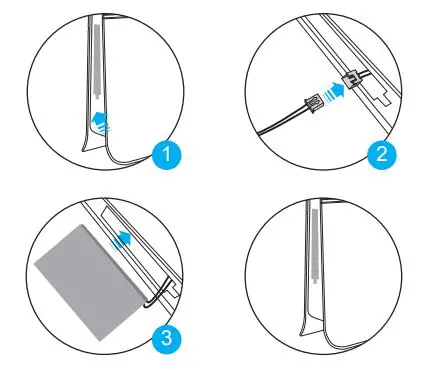 1

2

3