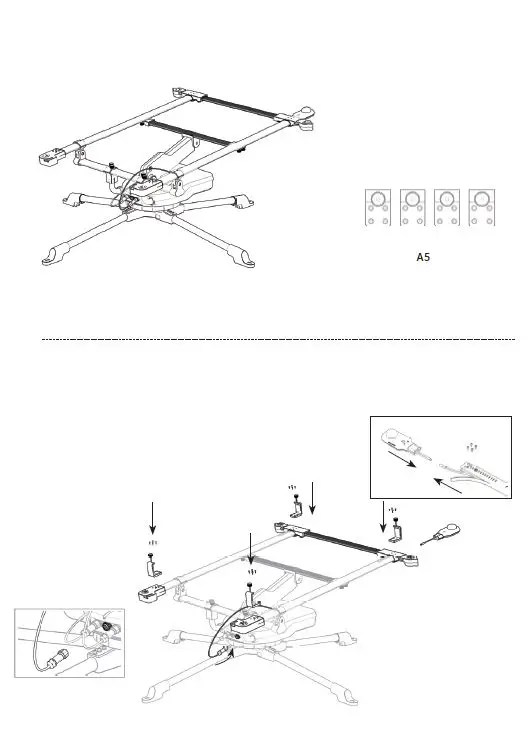 A5