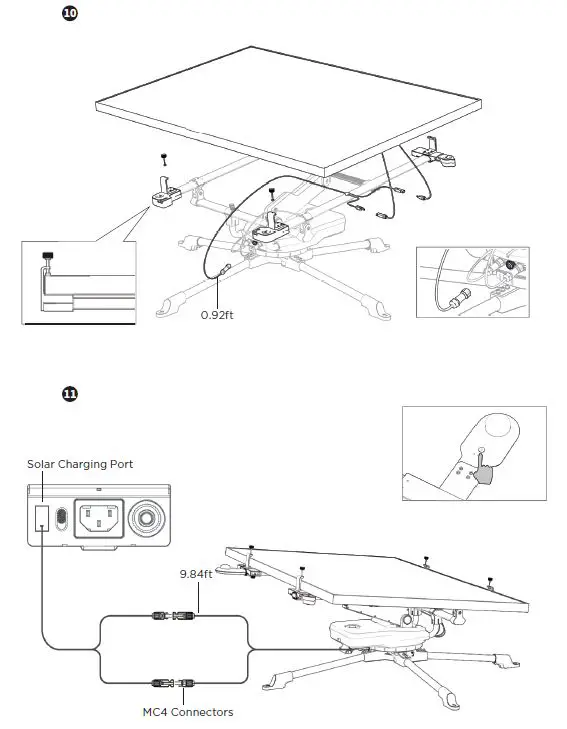 10

0.92ft

11

Solar Charging Port

9.84ft

MC4 Connectors