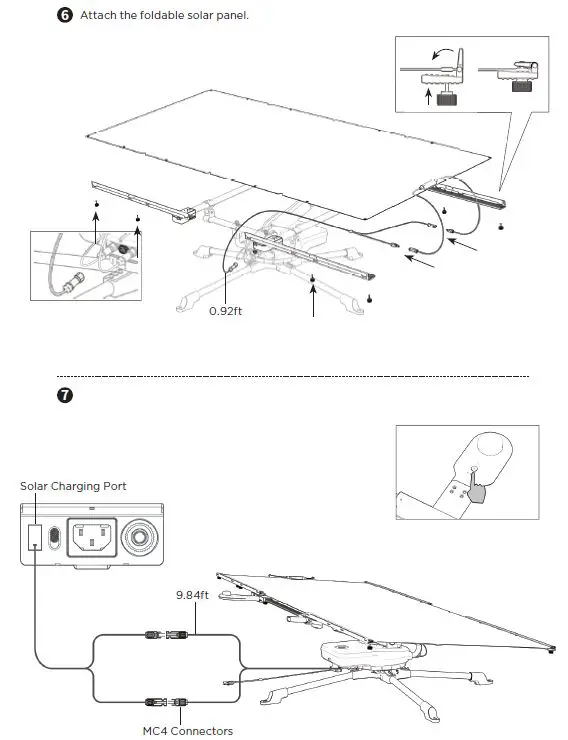 6 Attach the foldable solar panel.

0.92ft

7

Solar Charging Port

9.84ft

MC4 Connectors