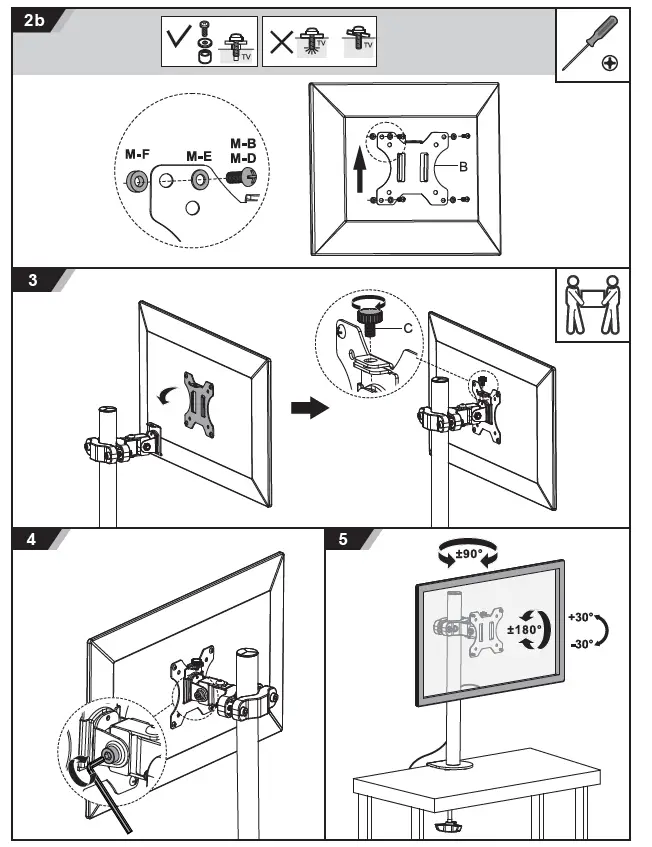 2b

TV

TV

TV

M-F

M-E

M-B
M-D

B

3

C

4

5

±90°

±180°

+30°

-30°