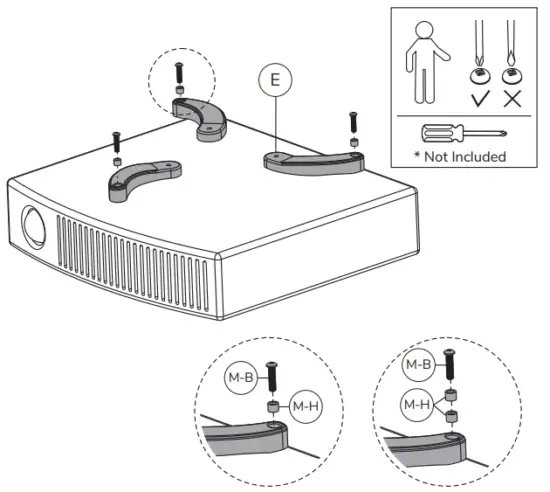 E

* Not Included

M-B

M-H

M-B

M-H