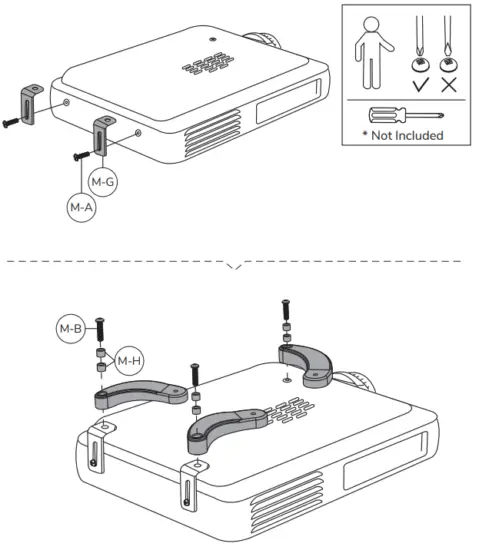 * Not Included

M-G

M-A

M-B

M-H