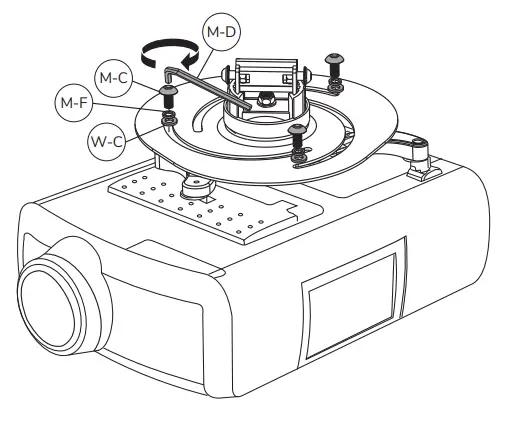 M-D
M-C
M-F
W-C