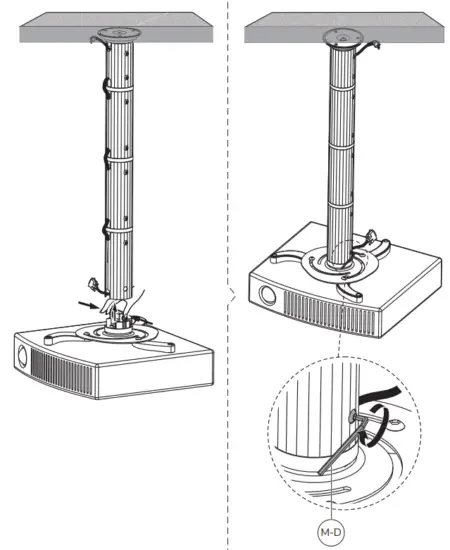 M-D