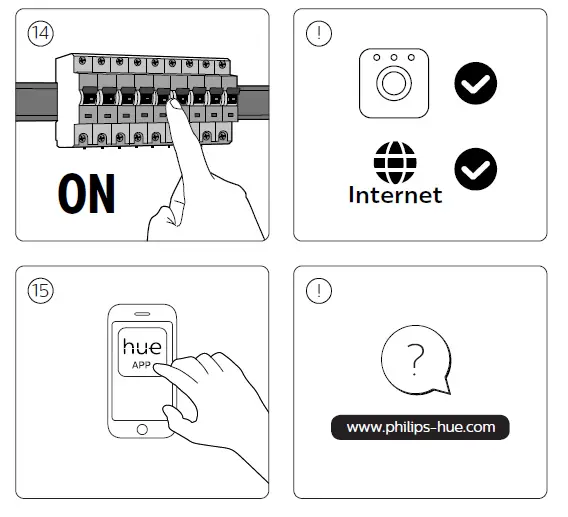 14

ON

!

Internet

15

hue
APP

!

?

www.philips-hue.com