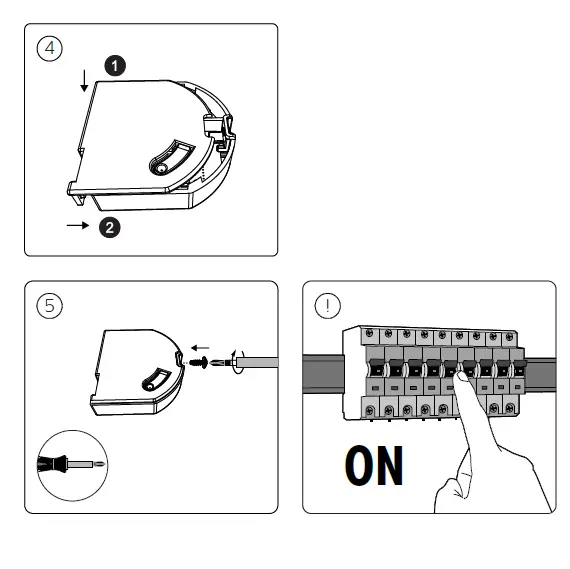 4

1

2

5

!

ON