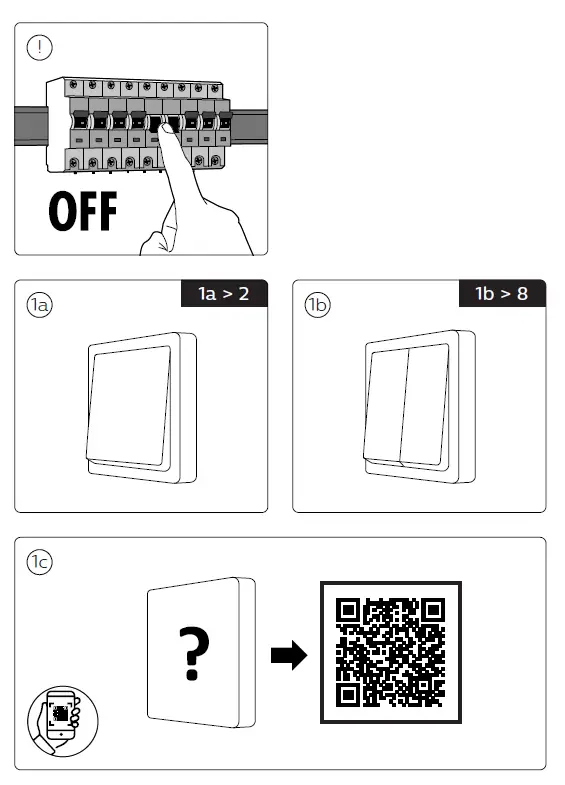 !

OFF

1a

1a > 2

1b

1b > 8

1c

?