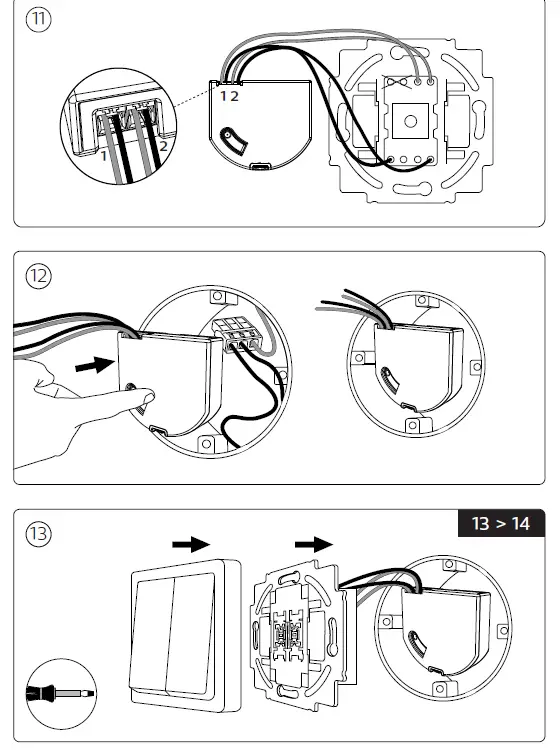 11

1 2

1

2

12

13

13 > 14