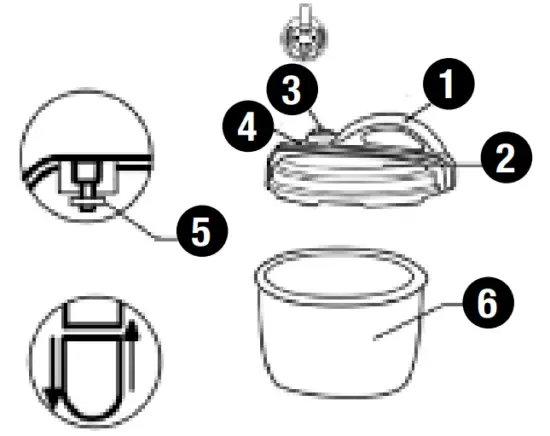 3
1
4
2
5
6