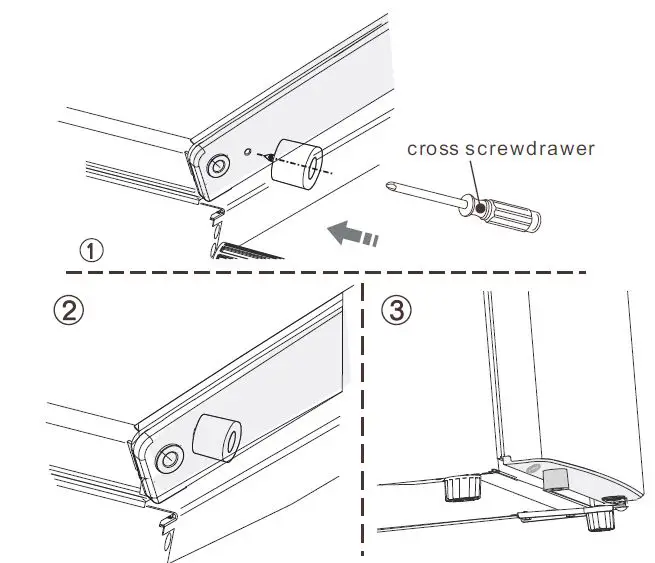 cross screwdrawer

①

②

③