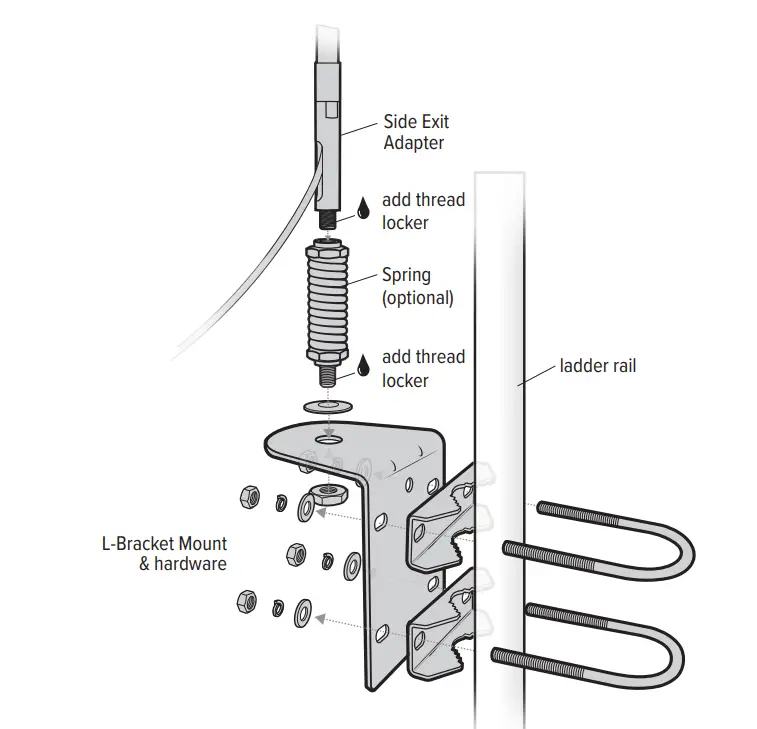 Side Exit Adapter

add thread locker

Spring (optional)

add thread locker

ladder rail

L-Bracket Mount & hardware