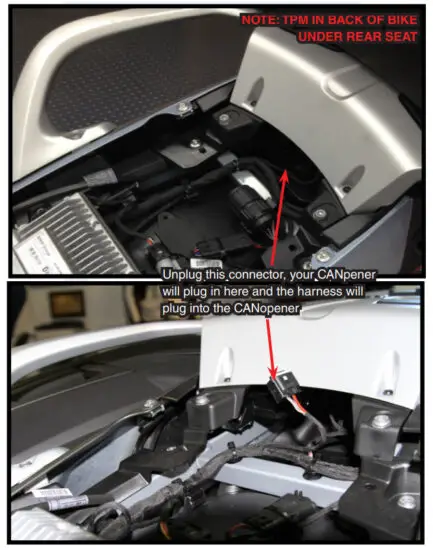 NOTE: TPM IN BACK OF BIKE UNDER REAR SEAT

Unplug this connector, your CANpener will plug in here and the harness will plug into the CANopener.