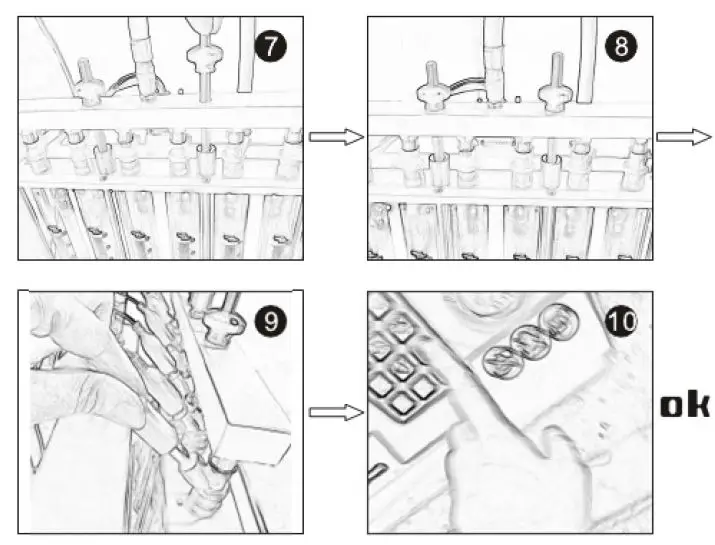 7

8

9

10

ok