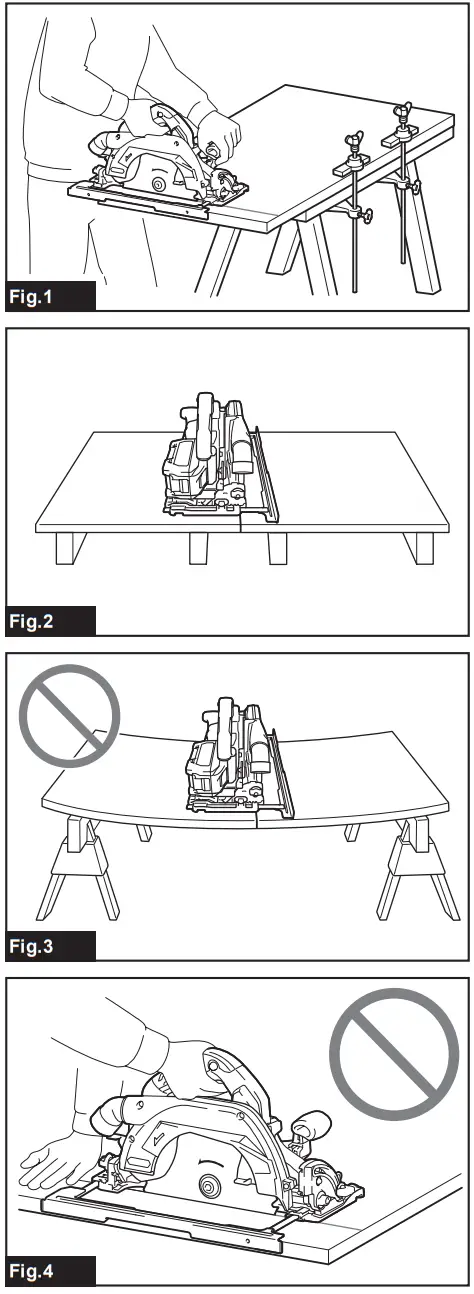 Fig.1

Fig.2

Fig.3

Fig.4