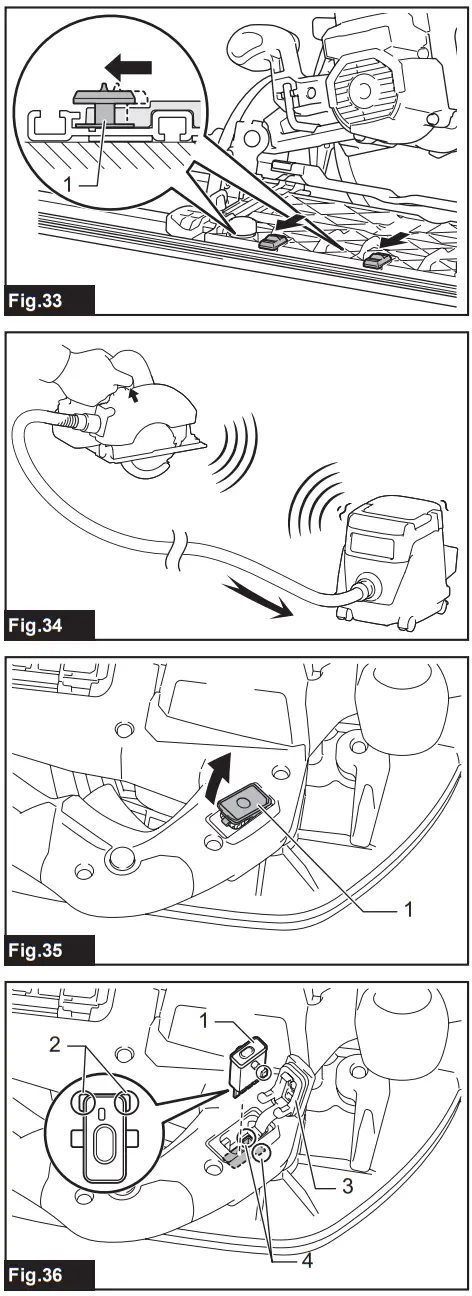 1

Fig.33

Fig.34

1

Fig.35

1

2

3

4

Fig.36