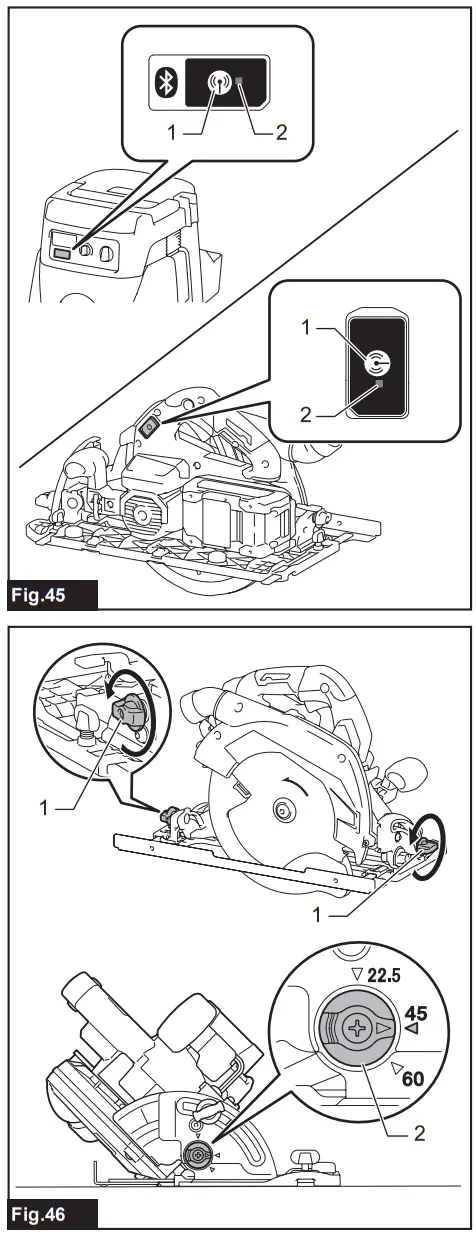 1
2
1
2
Fig.45

1
1
22.5
45
60
2
Fig.46