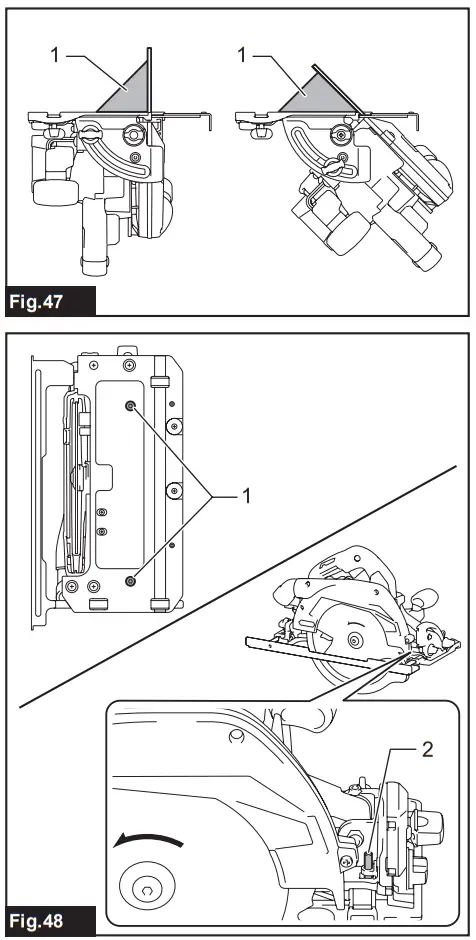 1
1
Fig.47
1
2
Fig.48