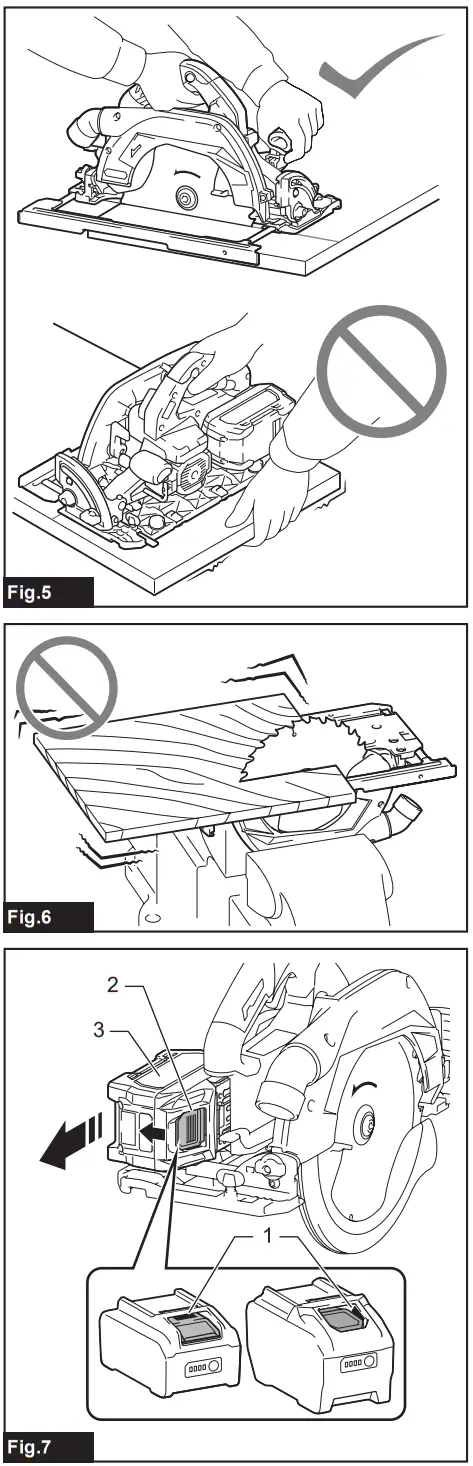 Fig.5

Fig.6

2
3
1

Fig.7