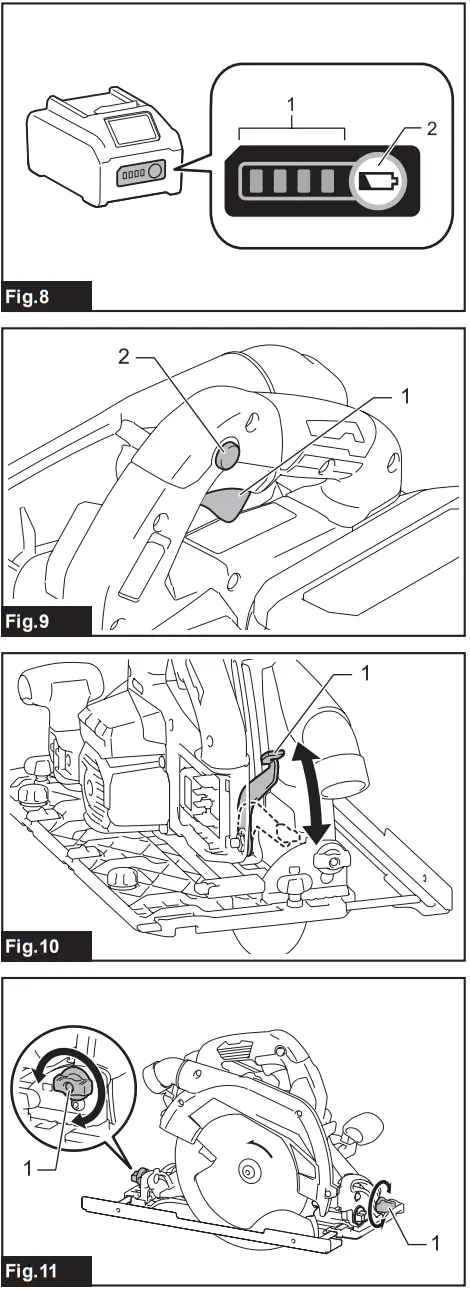 1
2
Fig.8

2
1
Fig.9

1
Fig.10

1
1
Fig.11