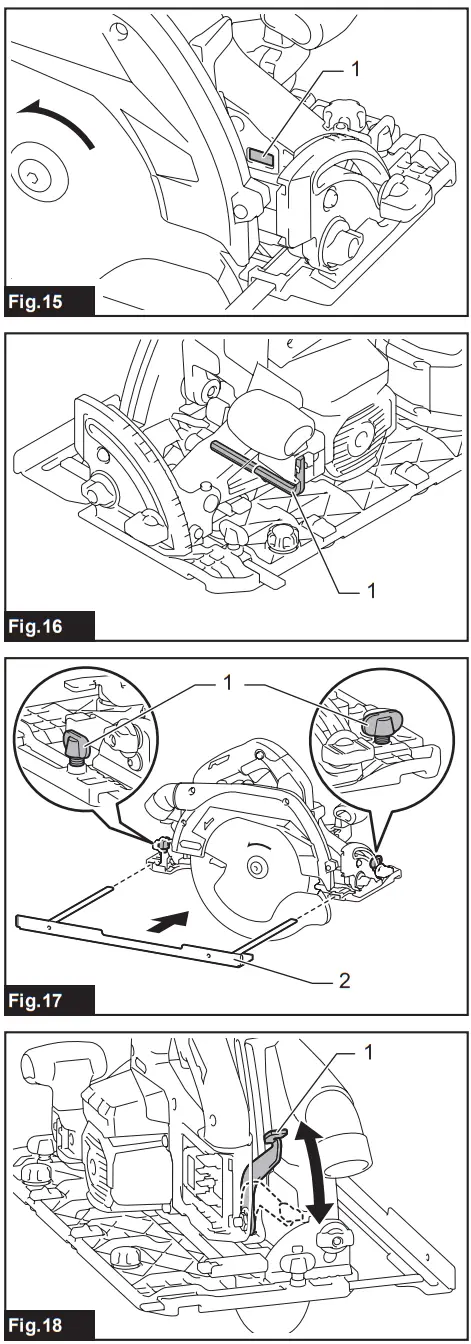 1

Fig.15

1

Fig.16

1

2

Fig.17

1

Fig.18