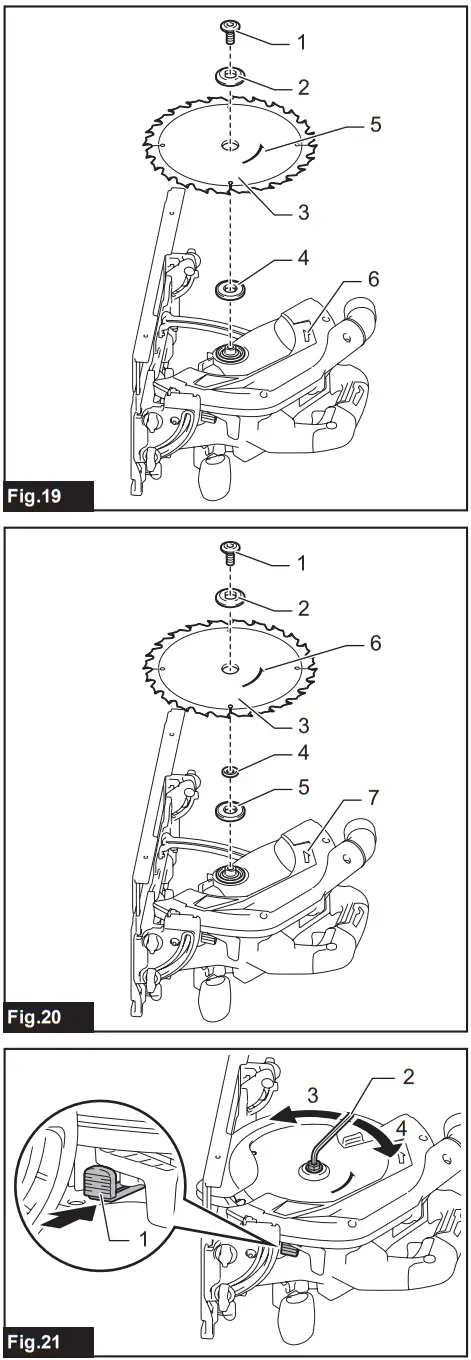 1
2
5
3
4
6
Fig.19

1
2
6
3
4
5
7
Fig.20

2
3
4
1
Fig.21