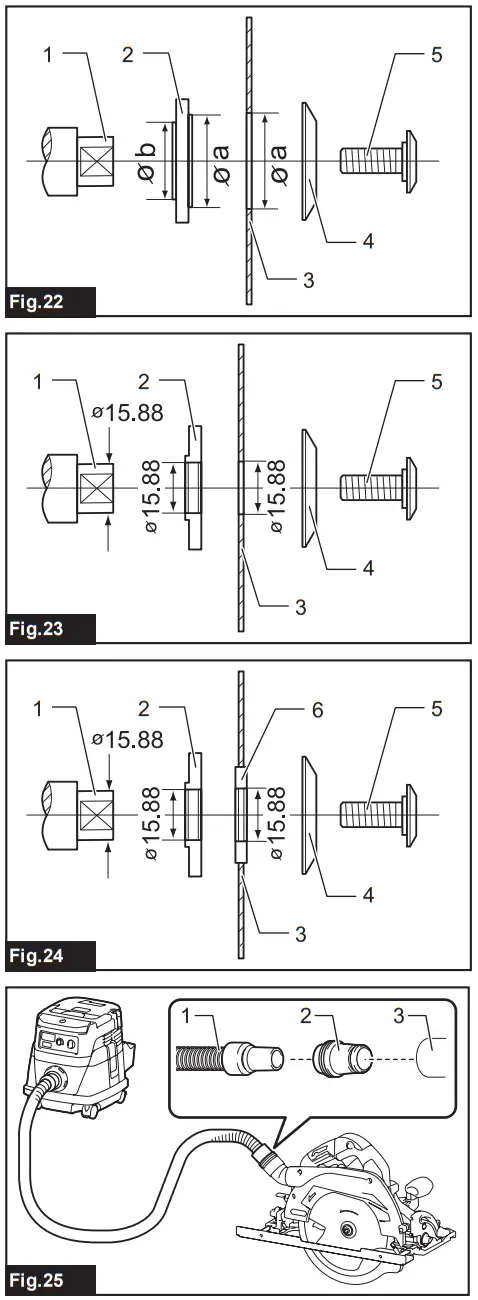 1
2
5
ø b
ø a
ø a
4
3
Fig.22

1
2
5
ø15.88
ø 15.88
ø 15.88
4
3
Fig.23

1
2
6
5
ø15.88
ø 15.88
ø 15.88
4
3
Fig.24

1
2
3
Fig.25