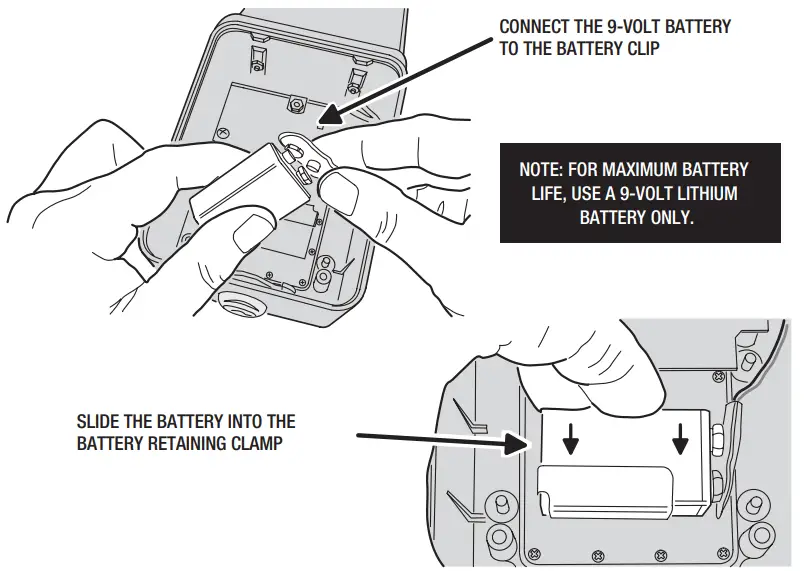 CONNECT THE 9-VOLT BATTERY TO THE BATTERY CLIP

NOTE: FOR MAXIMUM BATTERY LIFE, USE A 9-VOLT LITHIUM BATTERY ONLY.

SLIDE THE BATTERY INTO THE BATTERY RETAINING CLAMP