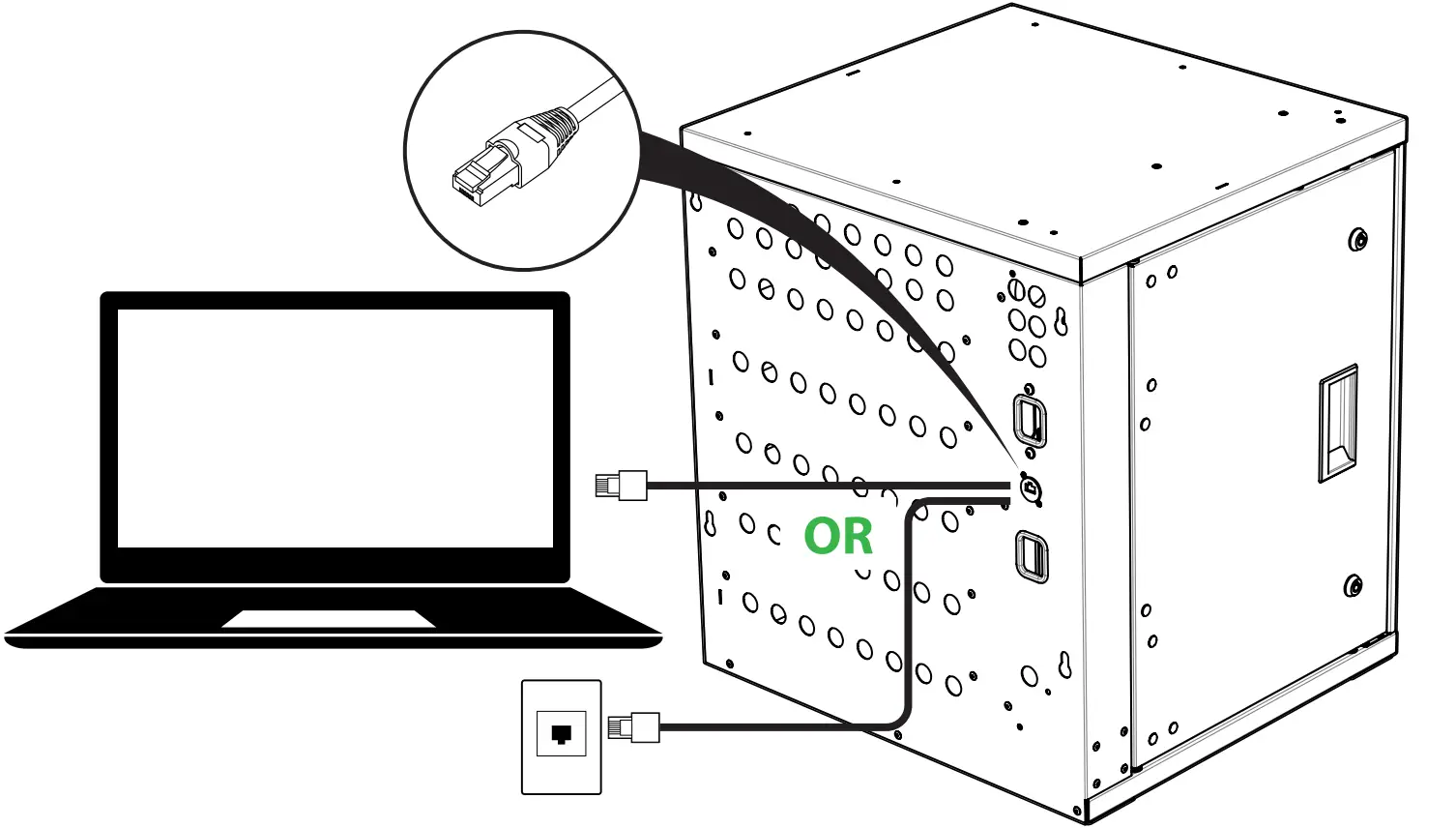 OR