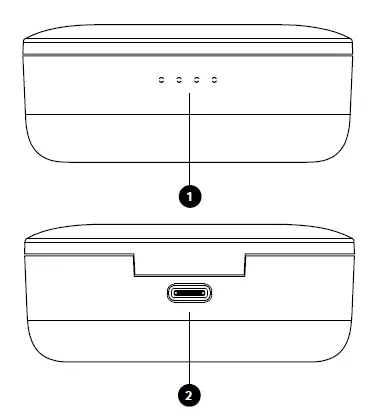 1

2