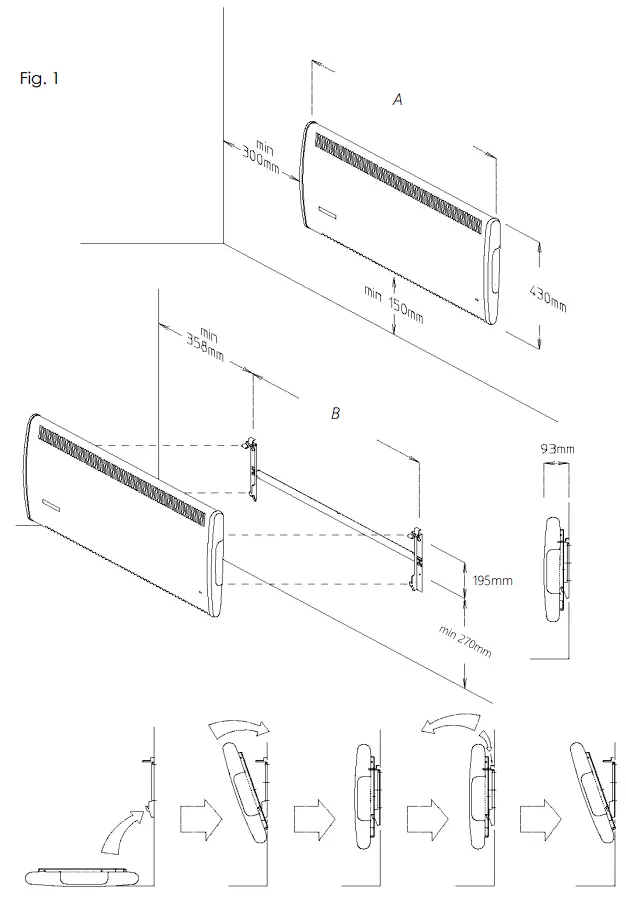 Fig. 1

A

min 300mm

min 150mm

430mm

min 358mm

B

93mm

195mm

min 270mm