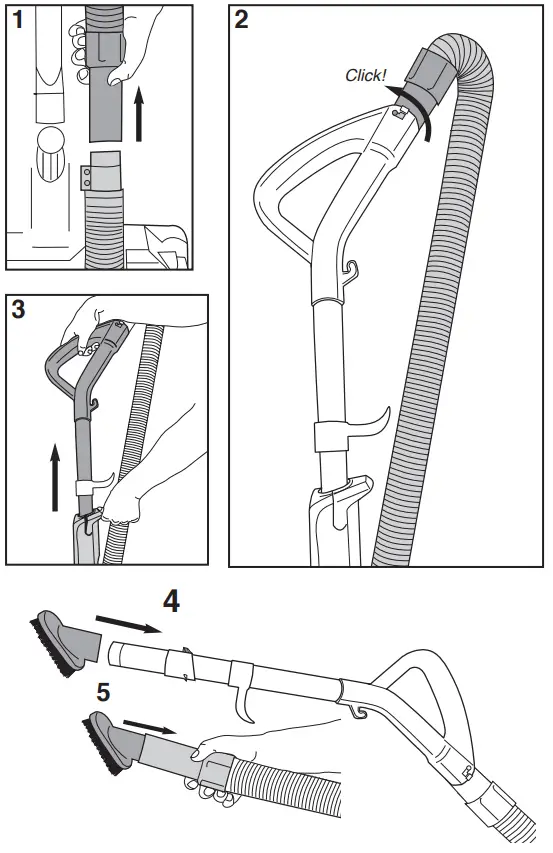 1

2

Click!

3

4

5