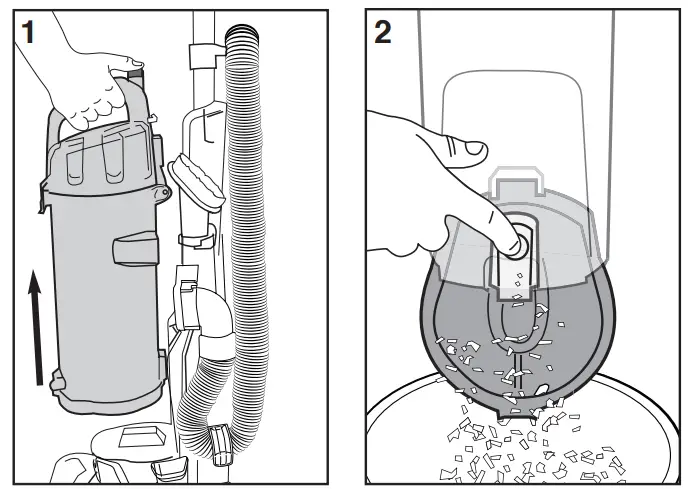 1

2