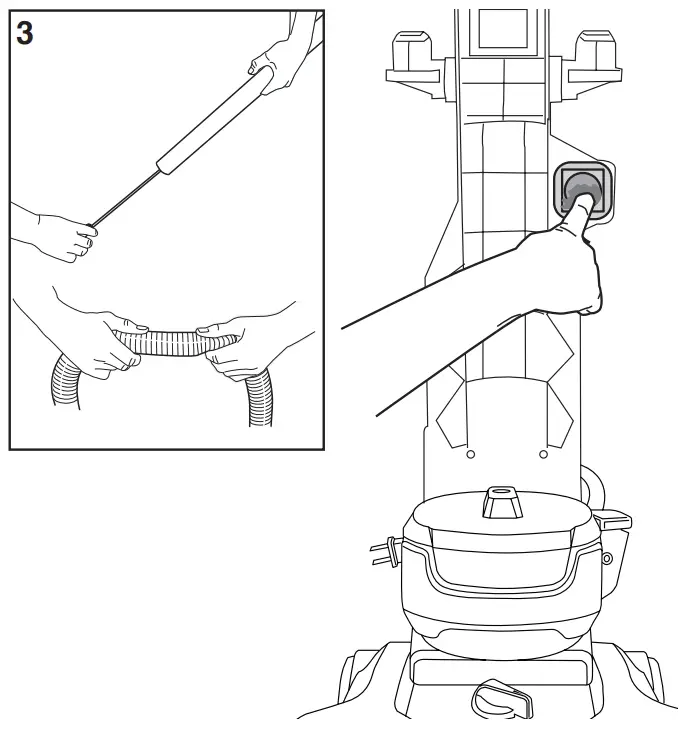 3