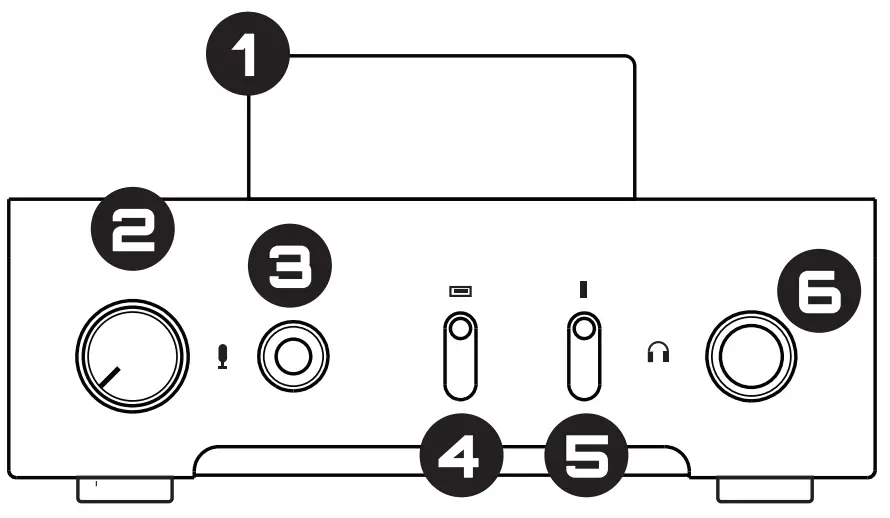 1
2
3
4
5
6