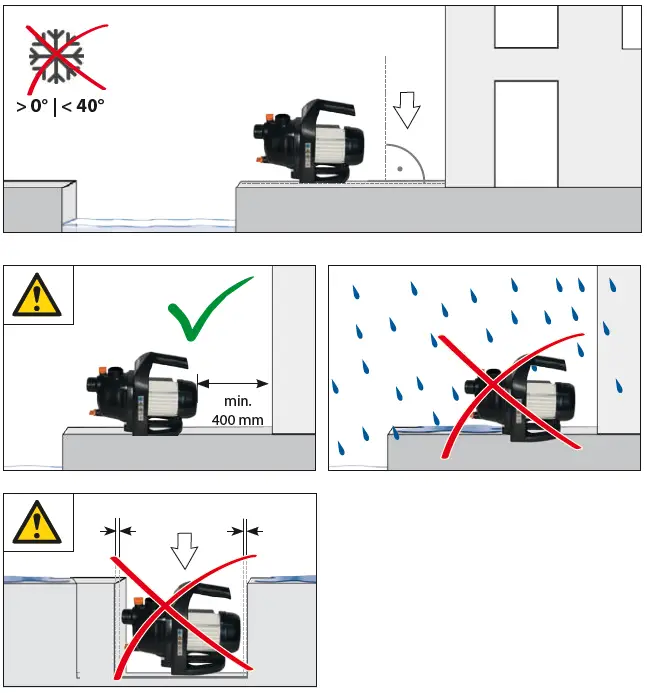 > 0° | < 40°

min.
400 mm