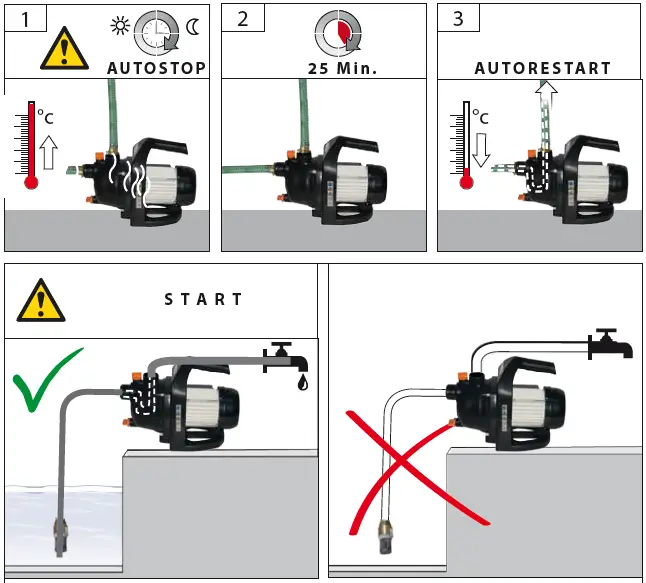 1

AUTOSTOP

°C

2

25 Min.

3

AUTORESTART

°C

START