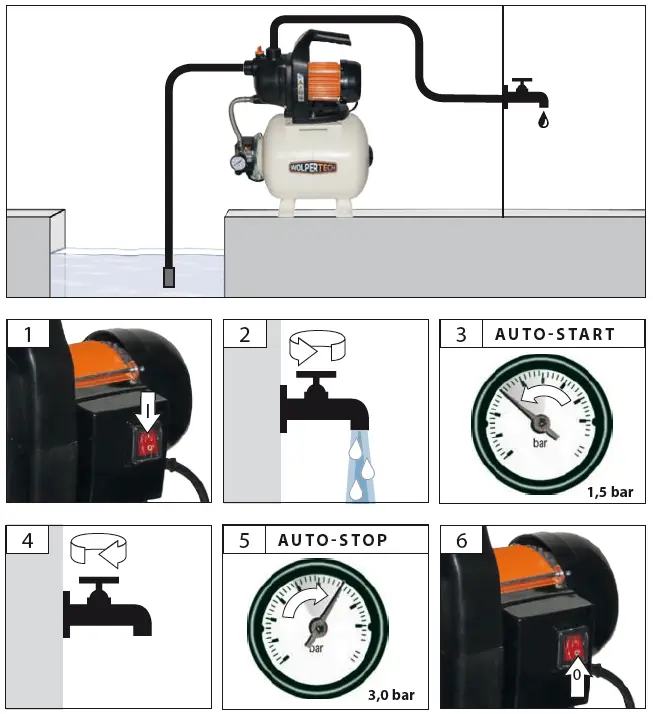 WOLPERTECH

1

I

2

3 AUTO-START

bar

1,5 bar

4

5 AUTO-STOP

bar

3,0 bar

6

0