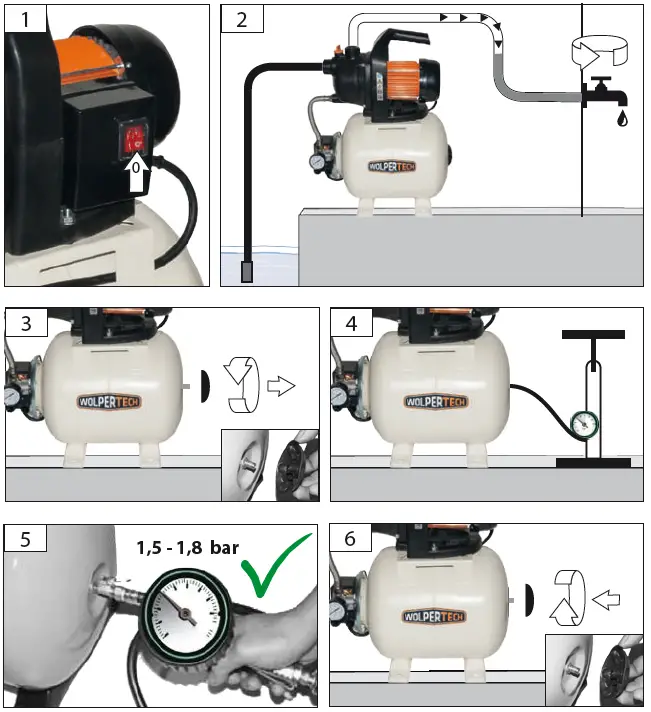 1

0

2

WOLPERTECH

3

WOLPERTECH

4

WOLPERTECH

5

1,5 - 1,8 bar

6

WOLPERTECH