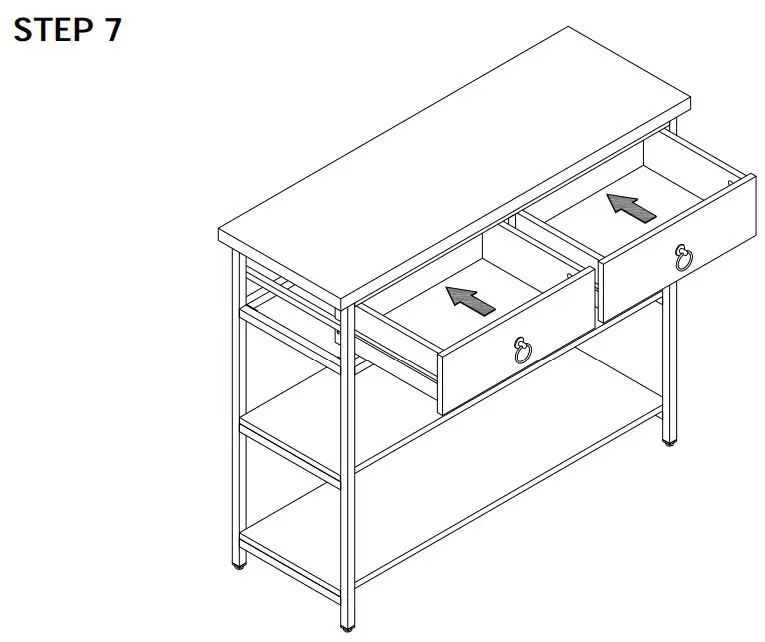 STEP 7