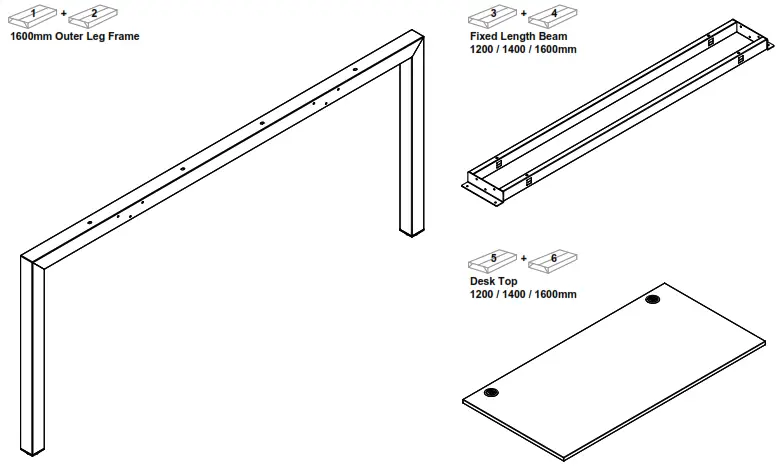 1 + 2
1600mm Outer Leg Frame

3 + 4
Fixed Length Beam
1200 / 1400 / 1600mm

5 + 6
Desk Top
1200 / 1400 / 1600mm