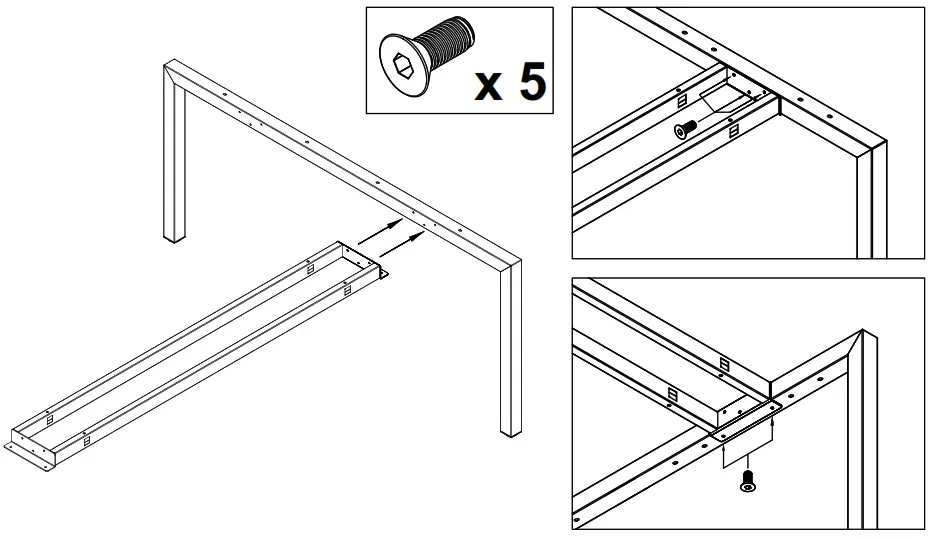 x 5