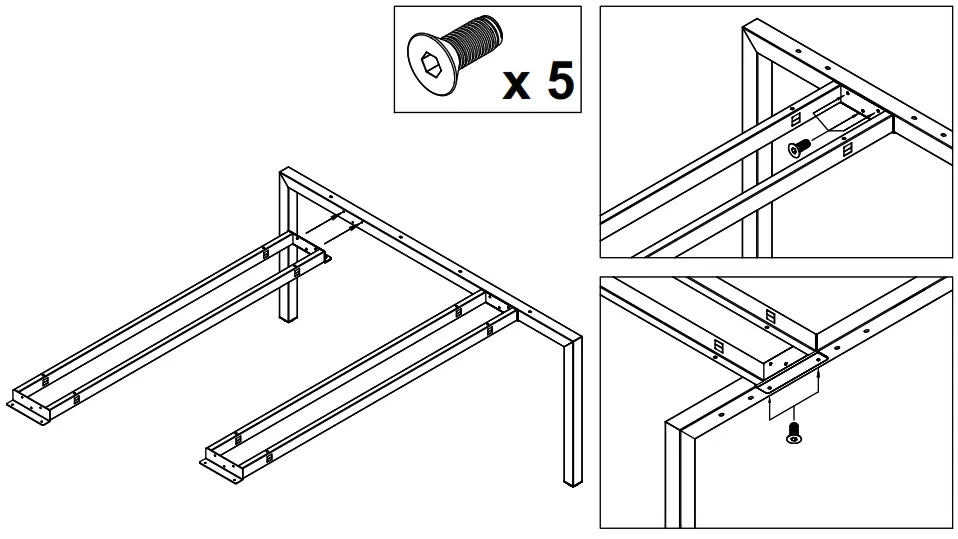 x 5