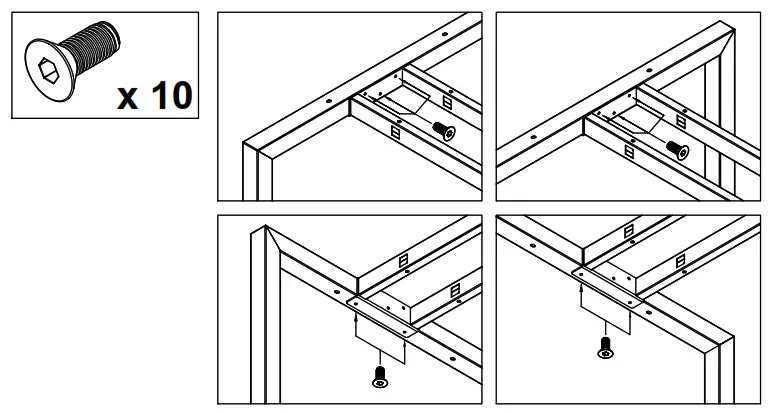 x 10