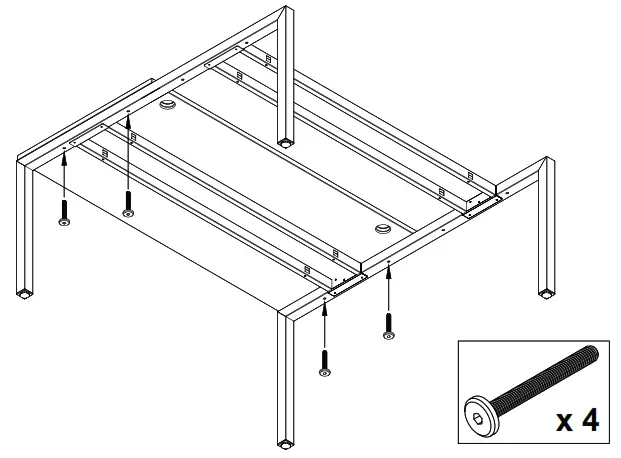 x 4