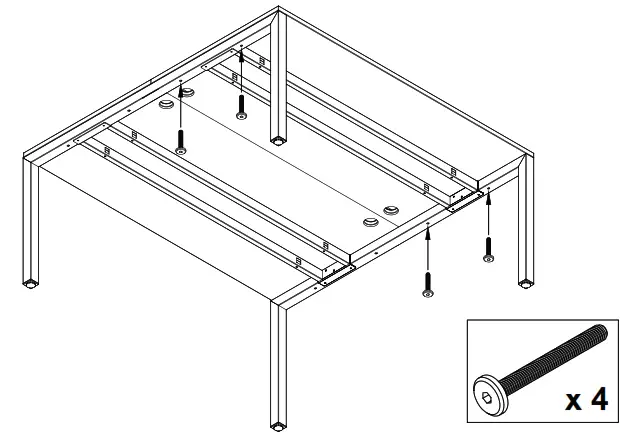 x 4