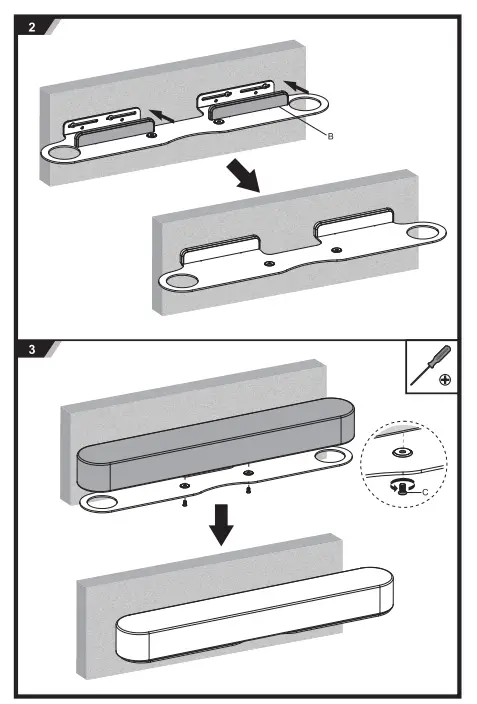 2

B

3

C