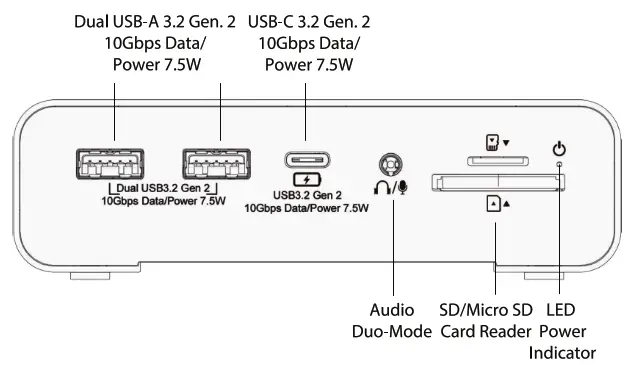 Dual USB-A 3.2 Gen. 2
10Gbps Data/
Power 7.5W

USB-C 3.2 Gen. 2
10Gbps Data/
Power 7.5W

Dual USB3.2 Gen 2
10Gbps Data/Power 7.5W

USB3.2 Gen 2
10Gbps Data/Power 7.5W

Audio
Duo-Mode

SD/Micro SD
Card Reader

LED
Power
Indicator