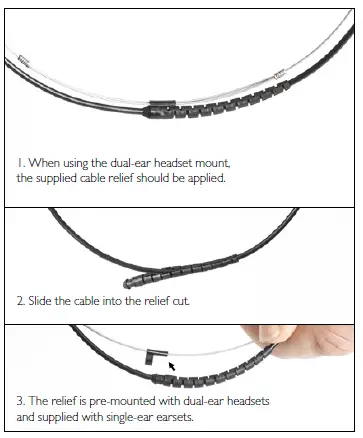 1. When using the dual-ear headset mount, the supplied cable relief should be applied.

2. Slide the cable into the relief cut.

3. The relief is pre-mounted with dual-ear headsets and supplied with single-ear earsets.