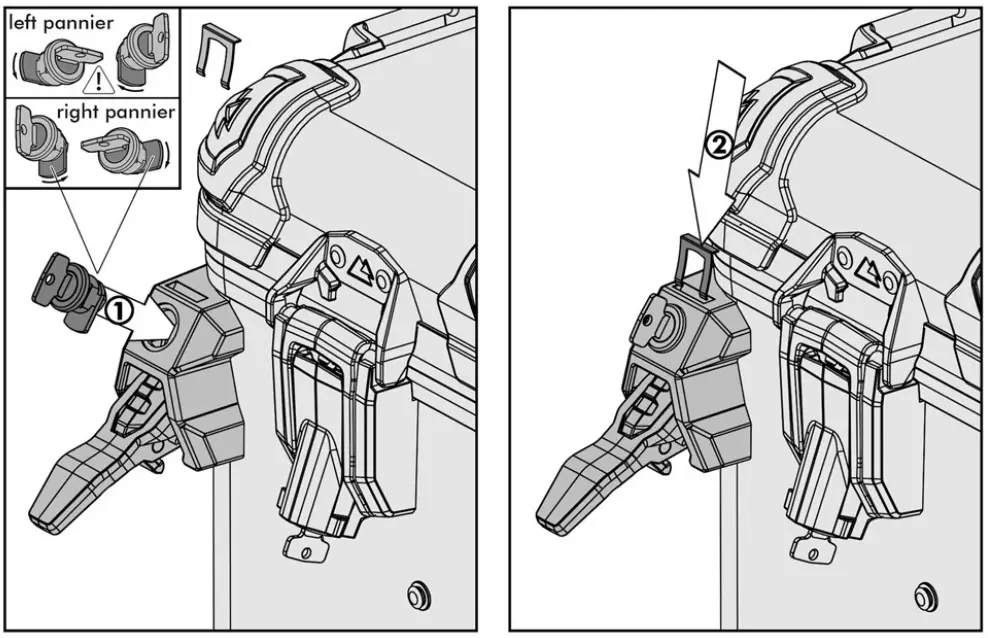 left pannier

right pannier

①

②